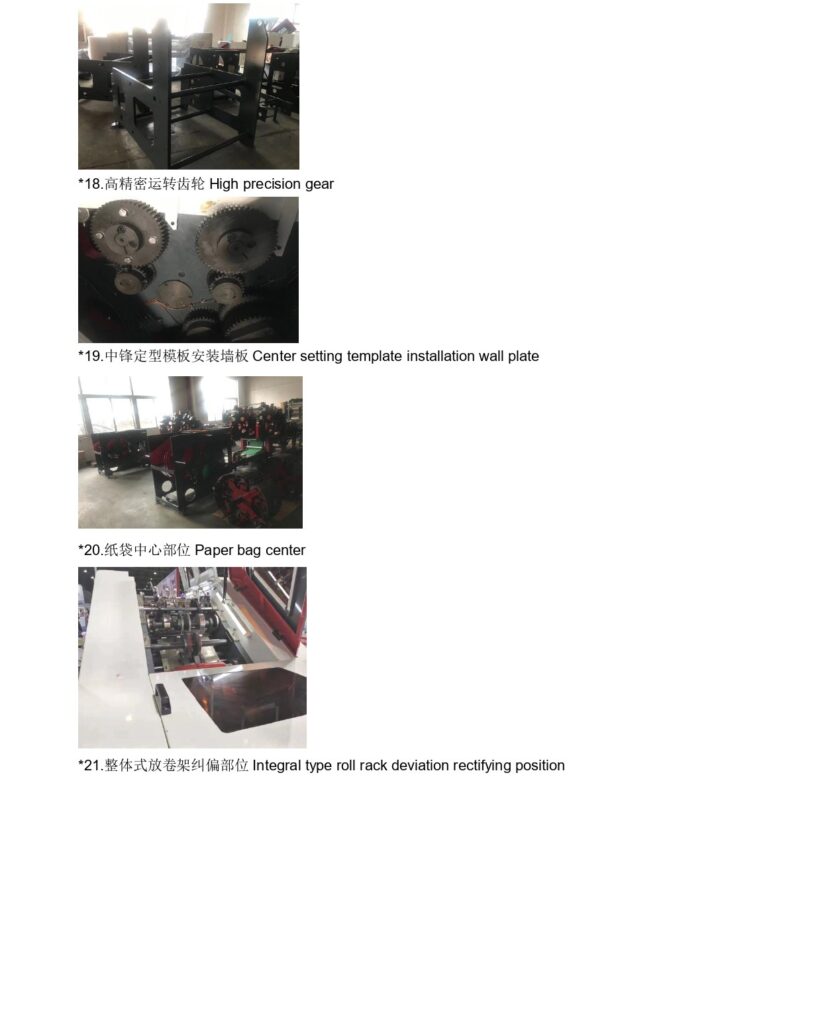 *18.高精密运转齿轮 High precision gear

*19.中锋定型模板安装墙板 Center setting template installation wall plate

*20.纸袋中心部位 Paper bag center

*21.整体式放卷架纠偏部位 Integral type roll rack deviation rectifying position